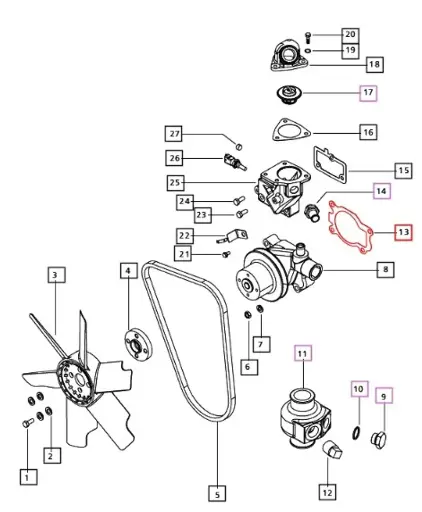 20
19
18
17
16
27
26
15
25
14
24
23
13
22
21
8
3
4
7
6
11
10
9
2
1
5
12