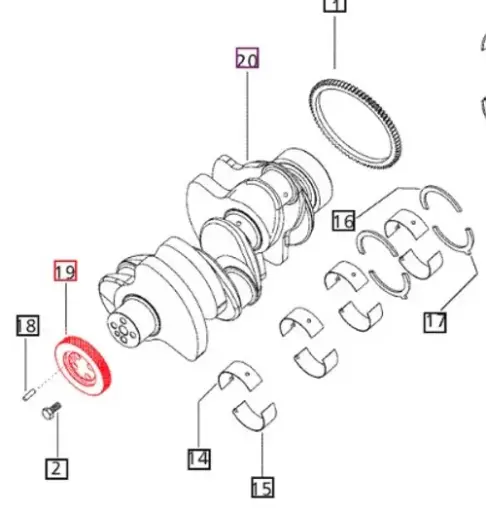 1
20
16
19
18
17
2
14
15