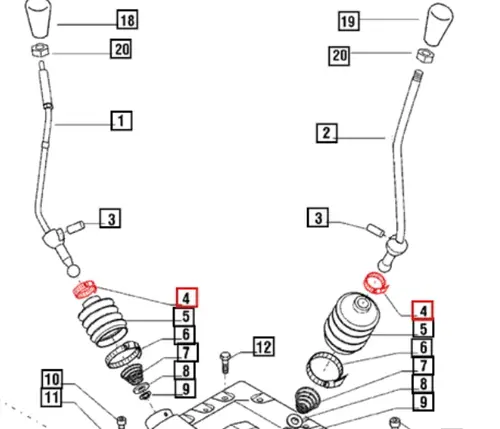 18
20
1
3
4
5
6
7
8
9
10
11
12
19
20
2
3
4
5
6
7
8
9