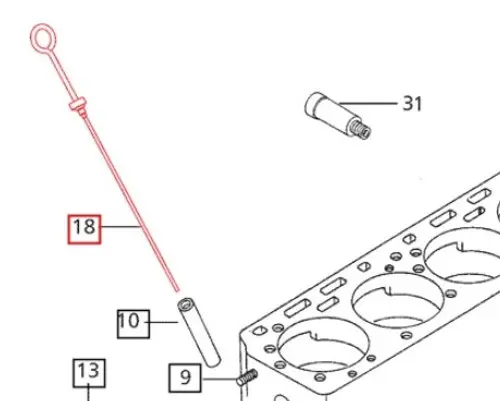 31

18

10

13

9