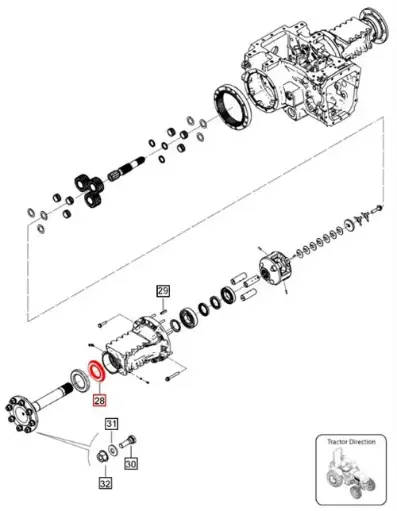 29
28
31
30
32
Tractor Direction