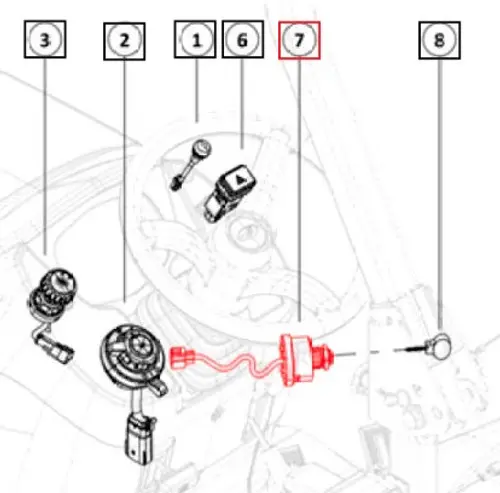 3
2
1
6
7
8