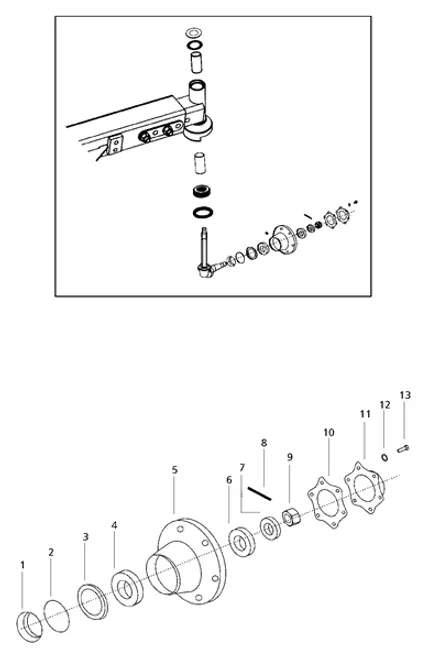 1
2
3
4
5
6
7
8
9
10
11
12
13