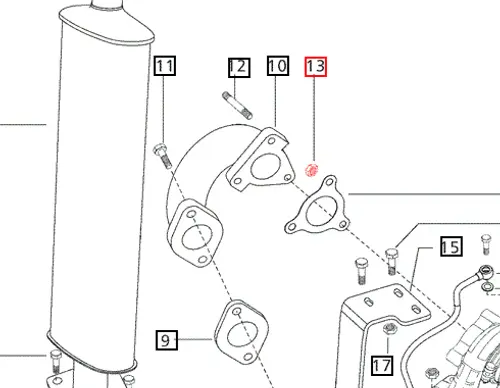 11
12
10
13
15
9
17