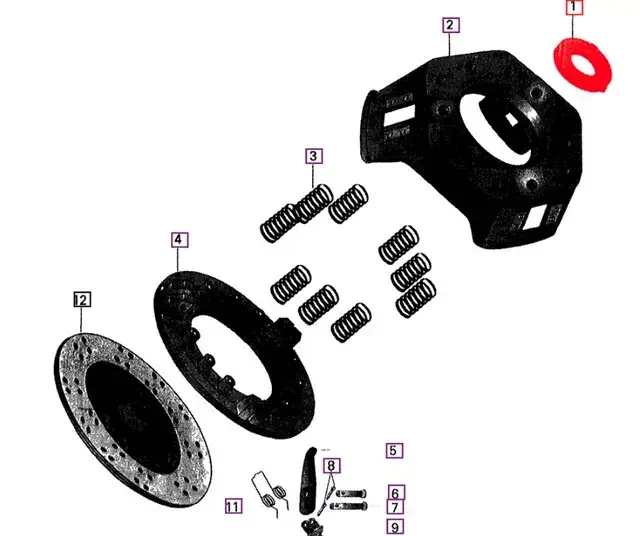 1
2
3
4
12
5
8
6
7
11
9