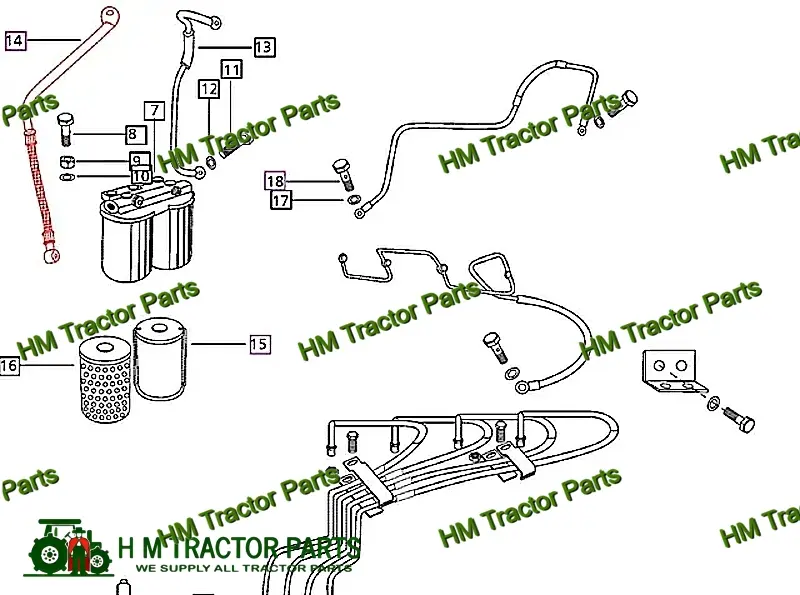 14
13
11
12
7
8
9
10
18
17
15
16
Parts
HM Tractor Parts
HM Tractor Parts
HM Tra
HM Tractor Parts
HM Tractor Parts
HM Tractor Parts
Parts
HM Tractor Parts
HM Tractor Parts
HM Tra
H M TRACTOR PARTS
WE SUPPLY ALL TRACTOR PARTS